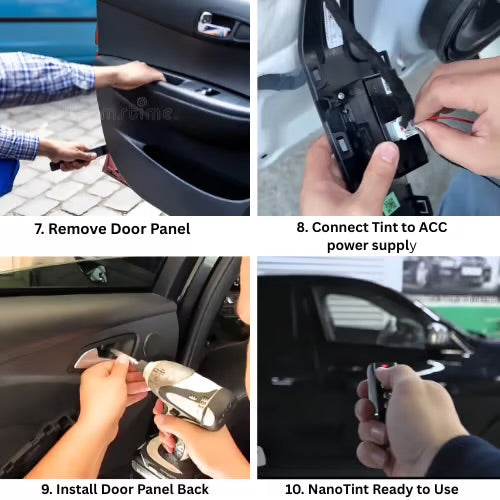 7. Remove Door Panel

8. Connect Tint to ACC power supply

9. Install Door Panel Back

10. NanoTint Ready to Use