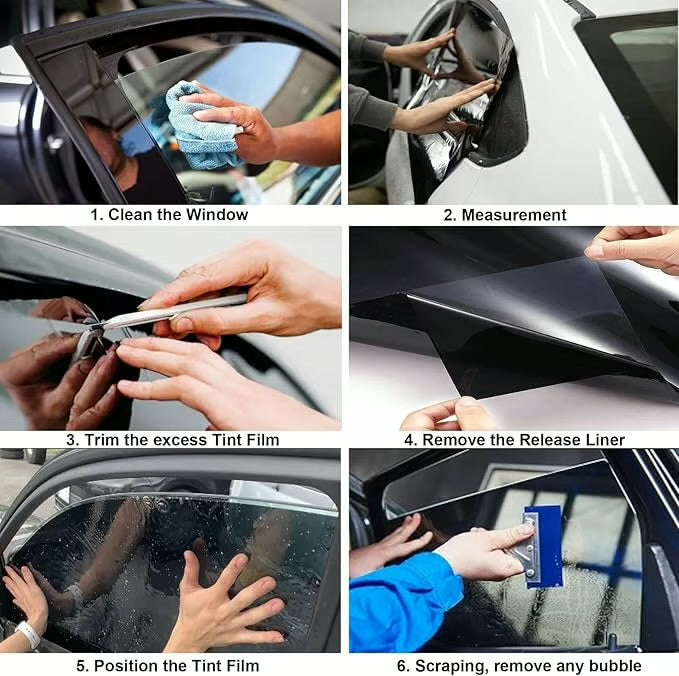 1. Clean the Window

2. Measurement

3. Trim the excess Tint Film

4. Remove the Release Liner

5. Position the Tint Film

6. Scraping, remove any bubble